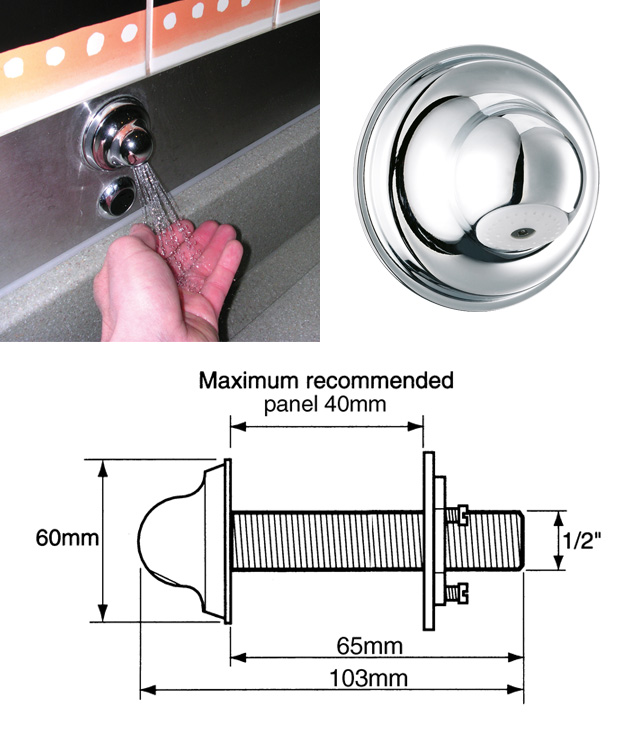 Maximum recommended
panel 40mm

60mm

1/2"

65mm

103mm